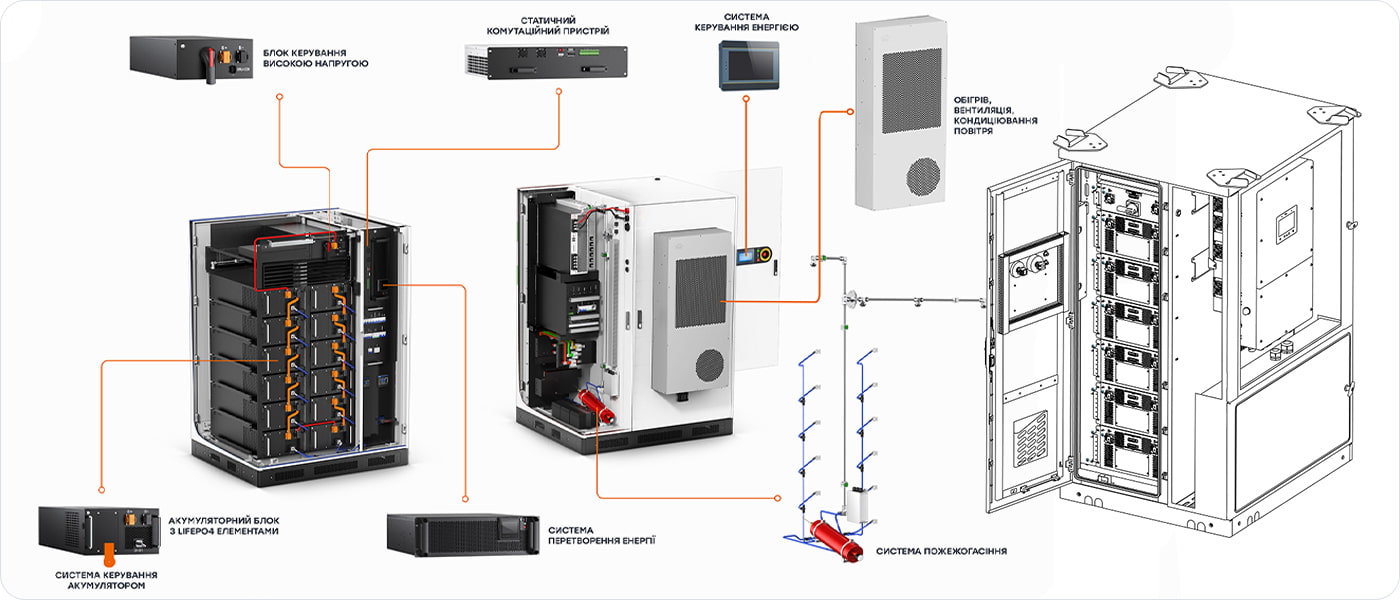 БЛОК КЕРУВАННЯ ВИСОКОЮ НАПРУГОЮ

СТАТИЧНИЙ КОМУТАЦІЙНИЙ ПРИСТРІЙ

СИСТЕМА КЕРУВАННЯ ЕНЕРГІЄЮ

ОБІГРІВ, ВЕНТИЛЯЦІЯ, КОНДИЦІЮВАННЯ ПОВІТРЯ

АКУМУЛЯТОРНИЙ БЛОК З LIFEPO4 ЕЛЕМЕНТАМИ

СИСТЕМА КЕРУВАННЯ АКУМУЛЯТОРОМ

СИСТЕМА ПЕРЕТВОРЕННЯ ЕНЕРГІЇ

СИСТЕМА ПОЖЕЖОГАСІННЯ